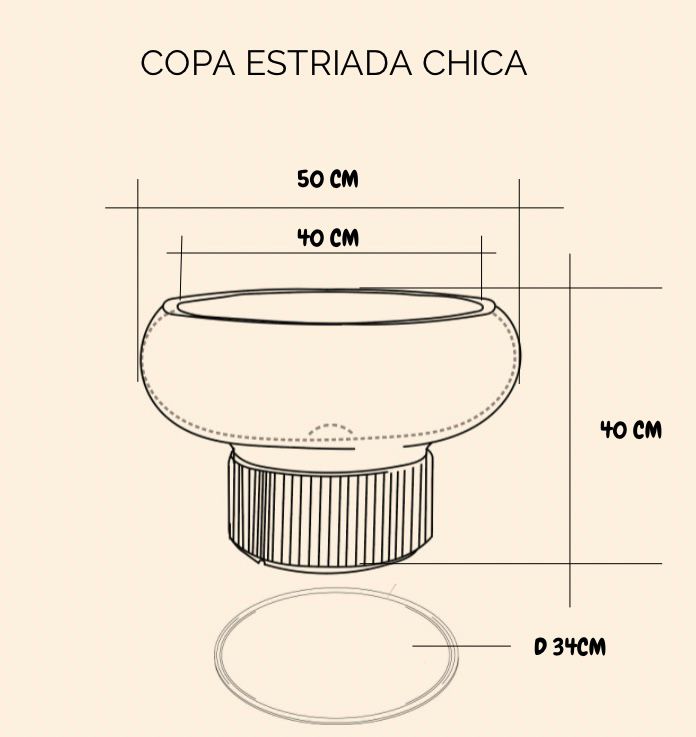 COPA ESTRIADA CHICA

50 CM

40 CM

40 CM

D 34CM